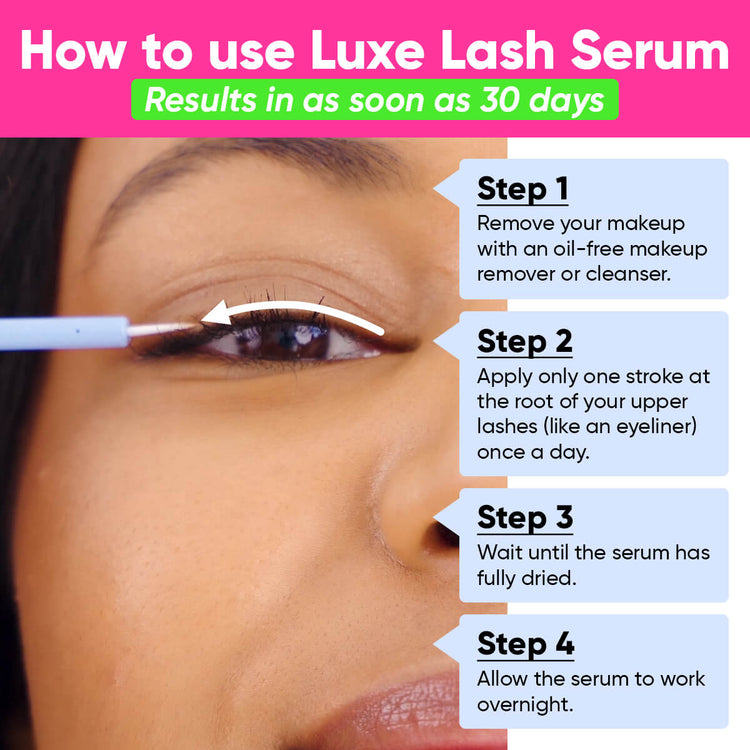 How to use Luxe Lash Serum

Results in as soon as 30 days

Step 1

Remove your makeup with an oil-free makeup remover or cleanser.

Step 2

Apply only one stroke at the root of your upper lashes (like an eyeliner) once a day.

Step 3

Wait until the serum has fully dried.

Step 4

Allow the serum to work overnight.